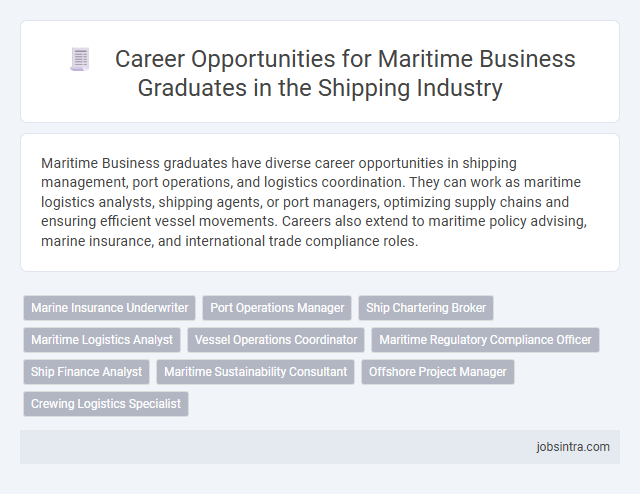 Career Opportunities for Maritime Business Graduates in the Shipping Industry

Maritime Business graduates have diverse career opportunities in shipping management, port operations, and logistics coordination. They can work as maritime logistics analysts, shipping agents, or port managers, optimizing supply chains and ensuring efficient vessel movements. Careers also extend to maritime policy advising, marine insurance, and international trade compliance roles.

Marine Insurance Underwriter
Port Operations Manager
Ship Chartering Broker
Maritime Logistics Analyst
Vessel Operations Coordinator
Maritime Regulatory Compliance Officer
Ship Finance Analyst
Maritime Sustainability Consultant
Offshore Project Manager
Crewing Logistics Specialist

jobsintra.com