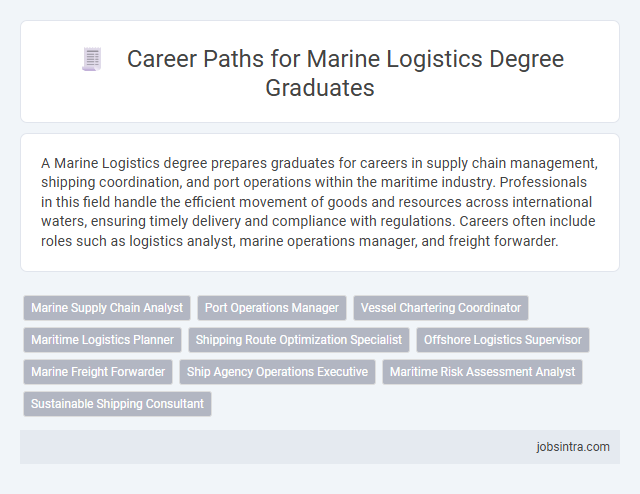 Career Paths for Marine Logistics Degree Graduates

A Marine Logistics degree prepares graduates for careers in supply chain management, shipping coordination, and port operations within the maritime industry. Professionals in this field handle the efficient movement of goods and resources across international waters, ensuring timely delivery and compliance with regulations. Careers often include roles such as logistics analyst, marine operations manager, and freight forwarder.

Marine Supply Chain Analyst
Port Operations Manager
Vessel Chartering Coordinator
Maritime Logistics Planner
Shipping Route Optimization Specialist
Offshore Logistics Supervisor
Marine Freight Forwarder
Ship Agency Operations Executive
Maritime Risk Assessment Analyst
Sustainable Shipping Consultant

jobsintra.com