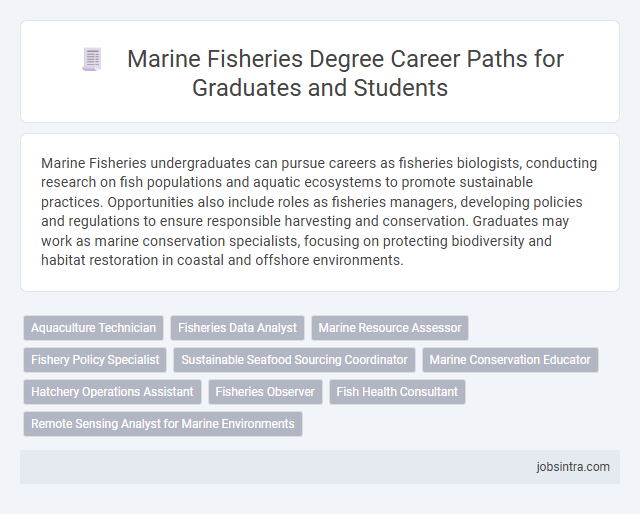 Marine Fisheries Degree Career Paths for Graduates and Students

Marine Fisheries undergraduates can pursue careers as fisheries biologists, conducting research on fish populations and aquatic ecosystems to promote sustainable practices. Opportunities also include roles as fisheries managers, developing policies and regulations to ensure responsible harvesting and conservation. Graduates may work as marine conservation specialists, focusing on protecting biodiversity and habitat restoration in coastal and offshore environments.

Aquaculture Technician
Fisheries Data Analyst
Marine Resource Assessor
Fishery Policy Specialist
Sustainable Seafood Sourcing Coordinator
Marine Conservation Educator
Hatchery Operations Assistant
Fisheries Observer
Fish Health Consultant
Remote Sensing Analyst for Marine Environments

jobsintra.com