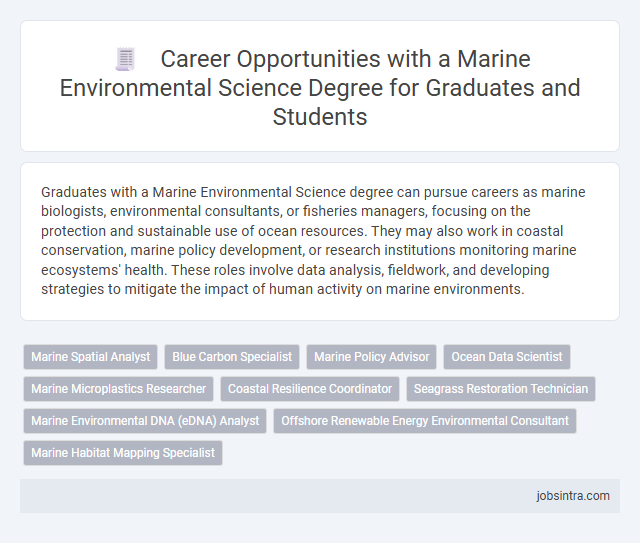 Career Opportunities with a Marine Environmental Science Degree for Graduates and Students

Graduates with a Marine Environmental Science degree can pursue careers as marine biologists, environmental consultants, or fisheries managers, focusing on the protection and sustainable use of ocean resources. They may also work in coastal conservation, marine policy development, or research institutions monitoring marine ecosystems' health. These roles involve data analysis, fieldwork, and developing strategies to mitigate the impact of human activity on marine environments.

Marine Spatial Analyst
Blue Carbon Specialist
Marine Policy Advisor
Ocean Data Scientist
Marine Microplastics Researcher
Coastal Resilience Coordinator
Seagrass Restoration Technician
Marine Environmental DNA (eDNA) Analyst
Offshore Renewable Energy Environmental Consultant
Marine Habitat Mapping Specialist

jobsintra.com