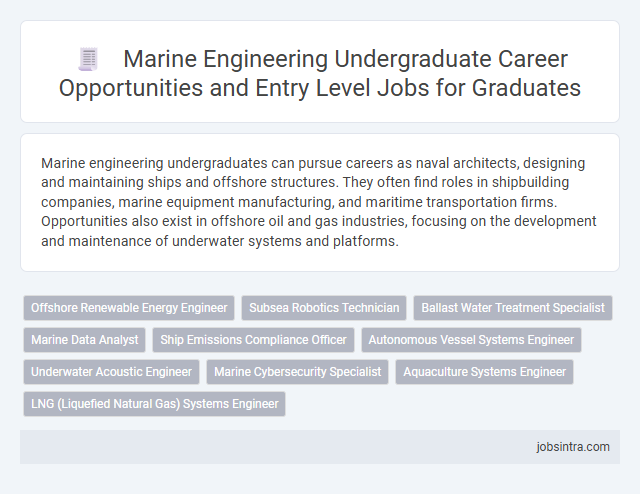 Marine Engineering Undergraduate Career Opportunities and Entry Level Jobs for Graduates

Marine engineering undergraduates can pursue careers as naval architects, designing and maintaining ships and offshore structures. They often find roles in shipbuilding companies, marine equipment manufacturing, and maritime transportation firms. Opportunities also exist in offshore oil and gas industries, focusing on the development and maintenance of underwater systems and platforms.

Offshore Renewable Energy Engineer
Subsea Robotics Technician
Ballast Water Treatment Specialist
Marine Data Analyst
Ship Emissions Compliance Officer
Autonomous Vessel Systems Engineer
Underwater Acoustic Engineer
Marine Cybersecurity Specialist
Aquaculture Systems Engineer
LNG (Liquefied Natural Gas) Systems Engineer

jobsintra.com