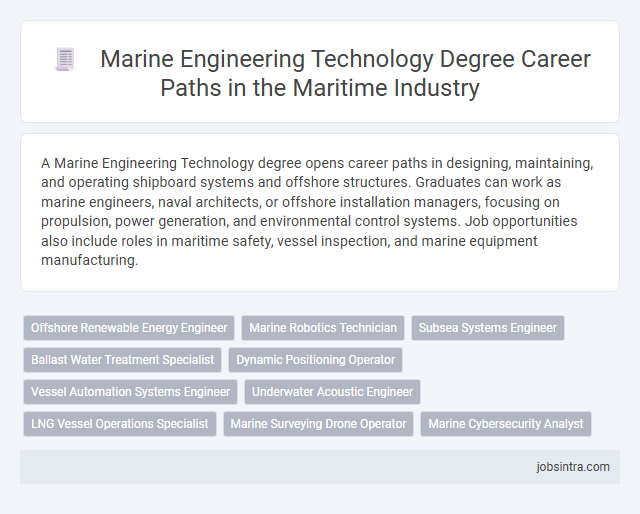 Marine Engineering Technology Degree Career Paths in the Maritime Industry

A Marine Engineering Technology degree opens career paths in designing, maintaining, and operating shipboard systems and offshore structures. Graduates can work as marine engineers, naval architects, or offshore installation managers, focusing on propulsion, power generation, and environmental control systems. Job opportunities also include roles in maritime safety, vessel inspection, and marine equipment manufacturing.

Offshore Renewable Energy Engineer
Marine Robotics Technician
Subsea Systems Engineer
Ballast Water Treatment Specialist
Dynamic Positioning Operator
Vessel Automation Systems Engineer
Underwater Acoustic Engineer
LNG Vessel Operations Specialist
Marine Surveying Drone Operator
Marine Cybersecurity Analyst

jobsintra.com