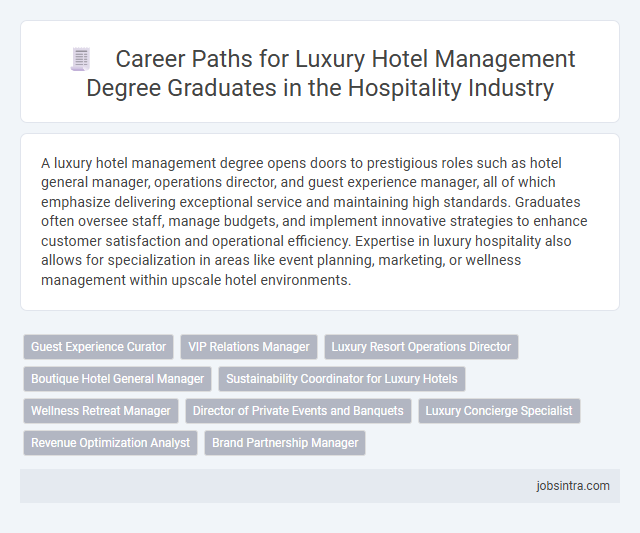 Career Paths for Luxury Hotel Management Degree Graduates in the Hospitality Industry

A luxury hotel management degree opens doors to prestigious roles such as hotel general manager, operations director, and guest experience manager, all of which emphasize delivering exceptional service and maintaining high standards. Graduates often oversee staff, manage budgets, and implement innovative strategies to enhance customer satisfaction and operational efficiency. Expertise in luxury hospitality also allows for specialization in areas like event planning, marketing, or wellness management within upscale hotel environments.

Guest Experience Curator
VIP Relations Manager
Luxury Resort Operations Director
Boutique Hotel General Manager
Sustainability Coordinator for Luxury Hotels
Wellness Retreat Manager
Director of Private Events and Banquets
Luxury Concierge Specialist
Revenue Optimization Analyst
Brand Partnership Manager

jobsintra.com