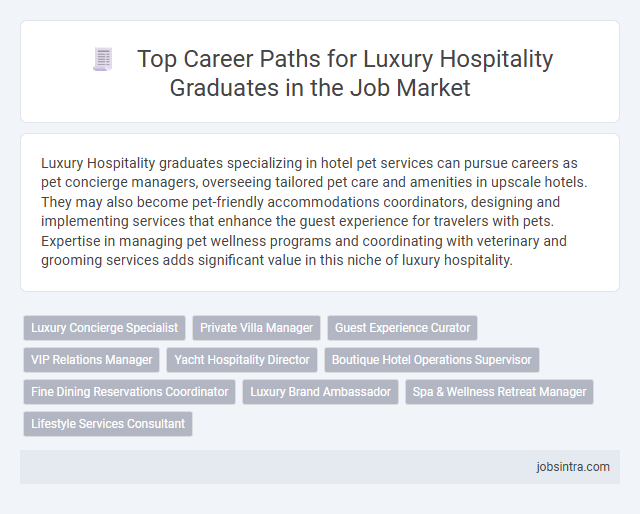 Top Career Paths for Luxury Hospitality Graduates in the Job Market

Luxury Hospitality graduates specializing in hotel pet services can pursue careers as pet concierge managers, overseeing tailored pet care and amenities in upscale hotels. They may also become pet-friendly accommodations coordinators, designing and implementing services that enhance the guest experience for travelers with pets. Expertise in managing pet wellness programs and coordinating with veterinary and grooming services adds significant value in this niche of luxury hospitality.

Luxury Concierge Specialist
Private Villa Manager
Guest Experience Curator
VIP Relations Manager
Yacht Hospitality Director
Boutique Hotel Operations Supervisor
Fine Dining Reservations Coordinator
Luxury Brand Ambassador
Spa & Wellness Retreat Manager
Lifestyle Services Consultant

jobsintra.com