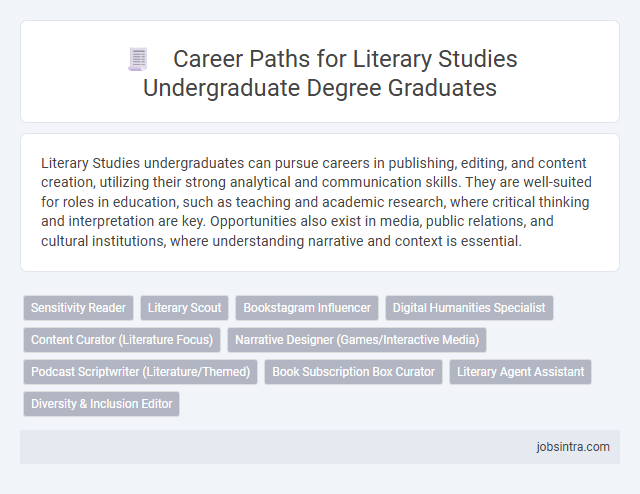 Career Paths for Literary Studies Undergraduate Degree Graduates

Literary Studies undergraduates can pursue careers in publishing, editing, and content creation, utilizing their strong analytical and communication skills. They are well-suited for roles in education, such as teaching and academic research, where critical thinking and interpretation are key. Opportunities also exist in media, public relations, and cultural institutions, where understanding narrative and context is essential.

Sensitivity Reader
Literary Scout
Bookstagram Influencer
Digital Humanities Specialist
Content Curator (Literature Focus)
Narrative Designer (Games/Interactive Media)
Podcast Scriptwriter (Literature/Themed)
Book Subscription Box Curator
Literary Agent Assistant
Diversity & Inclusion Editor

jobsintra.com