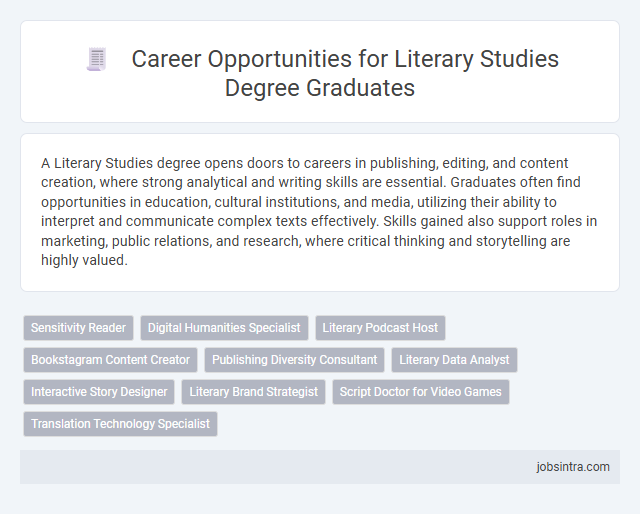 Career Opportunities for Literary Studies Degree Graduates

A Literary Studies degree opens doors to careers in publishing, editing, and content creation, where strong analytical and writing skills are essential. Graduates often find opportunities in education, cultural institutions, and media, utilizing their ability to interpret and communicate complex texts effectively. Skills gained also support roles in marketing, public relations, and research, where critical thinking and storytelling are highly valued.

Sensitivity Reader
Digital Humanities Specialist
Literary Podcast Host
Bookstagram Content Creator
Publishing Diversity Consultant
Literary Data Analyst
Interactive Story Designer
Literary Brand Strategist
Script Doctor for Video Games
Translation Technology Specialist

jobsintra.com