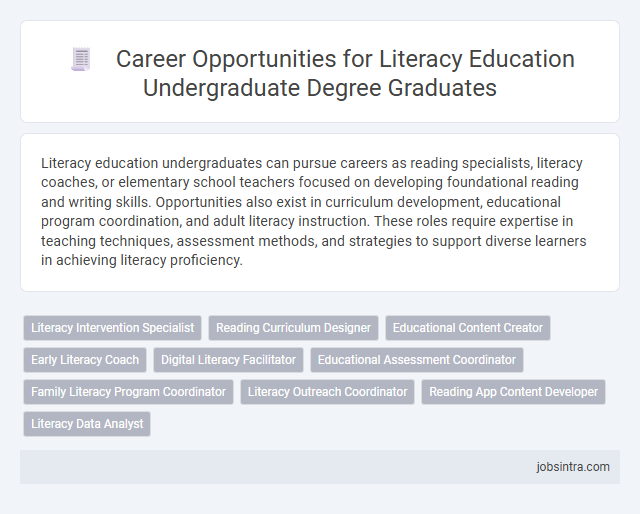 Career Opportunities for Literacy Education Undergraduate Degree Graduates

Literacy education undergraduates can pursue careers as reading specialists, literacy coaches, or elementary school teachers focused on developing foundational reading and writing skills. Opportunities also exist in curriculum development, educational program coordination, and adult literacy instruction. These roles require expertise in teaching techniques, assessment methods, and strategies to support diverse learners in achieving literacy proficiency.

Literacy Intervention Specialist
Reading Curriculum Designer
Educational Content Creator
Early Literacy Coach
Digital Literacy Facilitator
Educational Assessment Coordinator
Family Literacy Program Coordinator
Literacy Outreach Coordinator
Reading App Content Developer
Literacy Data Analyst

jobsintra.com