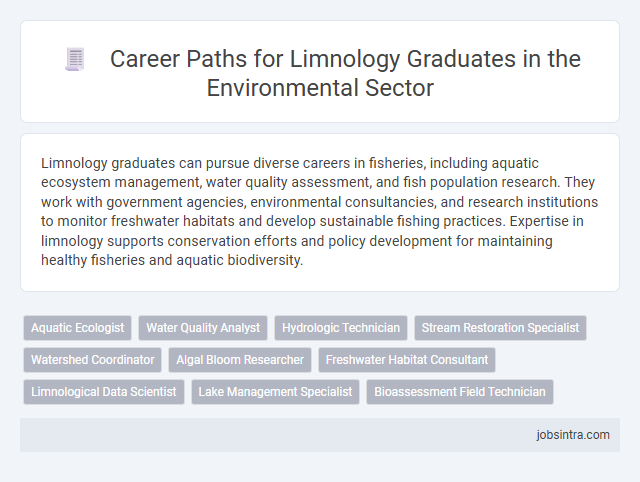 Career Paths for Limnology Graduates in the Environmental Sector

Limnology graduates can pursue diverse careers in fisheries, including aquatic ecosystem management, water quality assessment, and fish population research. They work with government agencies, environmental consultancies, and research institutions to monitor freshwater habitats and develop sustainable fishing practices. Expertise in limnology supports conservation efforts and policy development for maintaining healthy fisheries and aquatic biodiversity.

Aquatic Ecologist
Water Quality Analyst
Hydrologic Technician
Stream Restoration Specialist
Watershed Coordinator
Algal Bloom Researcher
Freshwater Habitat Consultant
Limnological Data Scientist
Lake Management Specialist
Bioassessment Field Technician

jobsintra.com