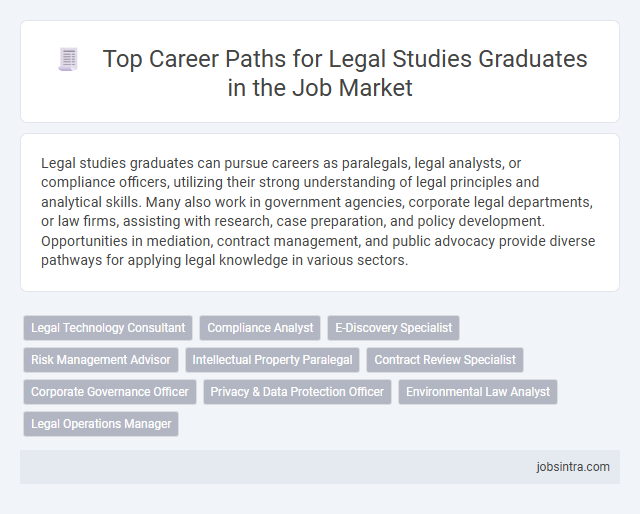 Top Career Paths for Legal Studies Graduates in the Job Market

Legal studies graduates can pursue careers as paralegals, legal analysts, or compliance officers, utilizing their strong understanding of legal principles and analytical skills. Many also work in government agencies, corporate legal departments, or law firms, assisting with research, case preparation, and policy development. Opportunities in mediation, contract management, and public advocacy provide diverse pathways for applying legal knowledge in various sectors.

Legal Technology Consultant
Compliance Analyst
E-Discovery Specialist
Risk Management Advisor
Intellectual Property Paralegal
Contract Review Specialist
Corporate Governance Officer
Privacy & Data Protection Officer
Environmental Law Analyst
Legal Operations Manager

jobsintra.com