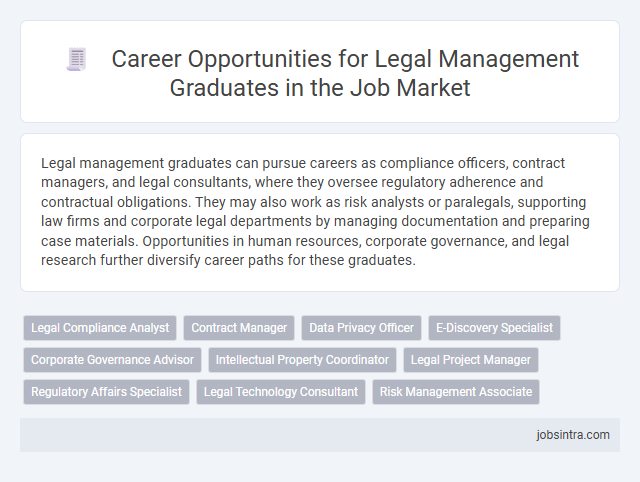 Career Opportunities for Legal Management Graduates in the Job Market

Legal management graduates can pursue careers as compliance officers, contract managers, and legal consultants, where they oversee regulatory adherence and contractual obligations. They may also work as risk analysts or paralegals, supporting law firms and corporate legal departments by managing documentation and preparing case materials. Opportunities in human resources, corporate governance, and legal research further diversify career paths for these graduates.

Legal Compliance Analyst
Contract Manager
Data Privacy Officer
E-Discovery Specialist
Corporate Governance Advisor
Intellectual Property Coordinator
Legal Project Manager
Regulatory Affairs Specialist
Legal Technology Consultant
Risk Management Associate

jobsintra.com