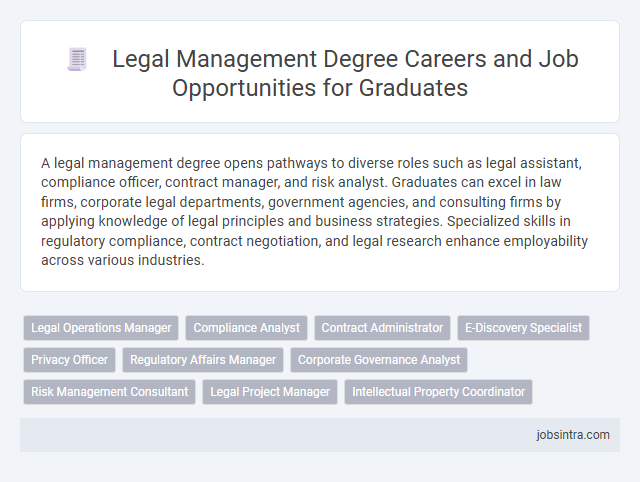 Legal Management Degree Careers and Job Opportunities for Graduates

A legal management degree opens pathways to diverse roles such as legal assistant, compliance officer, contract manager, and risk analyst. Graduates can excel in law firms, corporate legal departments, government agencies, and consulting firms by applying knowledge of legal principles and business strategies. Specialized skills in regulatory compliance, contract negotiation, and legal research enhance employability across various industries.

Legal Operations Manager
Compliance Analyst
Contract Administrator
E-Discovery Specialist
Privacy Officer
Regulatory Affairs Manager
Corporate Governance Analyst
Risk Management Consultant
Legal Project Manager
Intellectual Property Coordinator

jobsintra.com