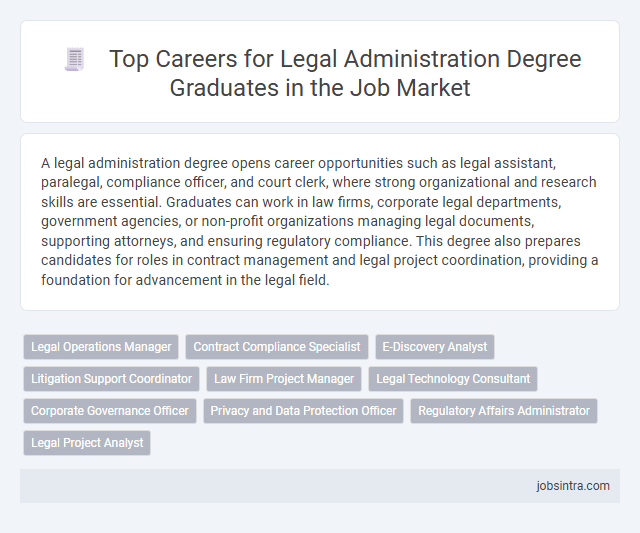 Top Careers for Legal Administration Degree Graduates in the Job Market

A legal administration degree opens career opportunities such as legal assistant, paralegal, compliance officer, and court clerk, where strong organizational and research skills are essential. Graduates can work in law firms, corporate legal departments, government agencies, or non-profit organizations managing legal documents, supporting attorneys, and ensuring regulatory compliance. This degree also prepares candidates for roles in contract management and legal project coordination, providing a foundation for advancement in the legal field.

Legal Operations Manager
Contract Compliance Specialist
E-Discovery Analyst
Litigation Support Coordinator
Law Firm Project Manager
Legal Technology Consultant
Corporate Governance Officer
Privacy and Data Protection Officer
Regulatory Affairs Administrator
Legal Project Analyst

jobsintra.com