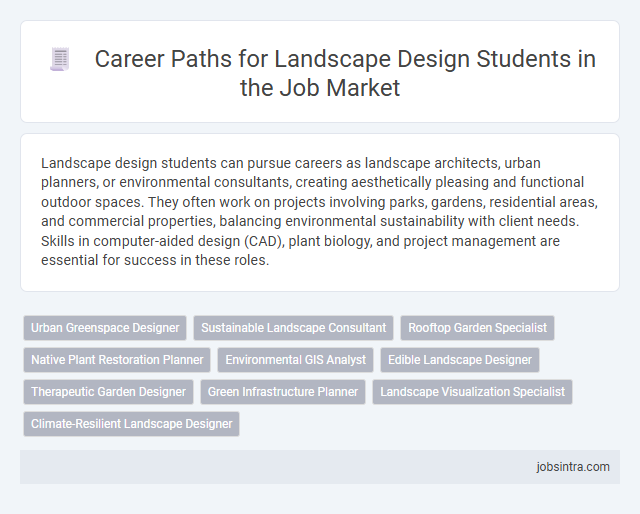 Career Paths for Landscape Design Students in the Job Market

Landscape design students can pursue careers as landscape architects, urban planners, or environmental consultants, creating aesthetically pleasing and functional outdoor spaces. They often work on projects involving parks, gardens, residential areas, and commercial properties, balancing environmental sustainability with client needs. Skills in computer-aided design (CAD), plant biology, and project management are essential for success in these roles.

Urban Greenspace Designer
Sustainable Landscape Consultant
Rooftop Garden Specialist
Native Plant Restoration Planner
Environmental GIS Analyst
Edible Landscape Designer
Therapeutic Garden Designer
Green Infrastructure Planner
Landscape Visualization Specialist
Climate-Resilient Landscape Designer

jobsintra.com