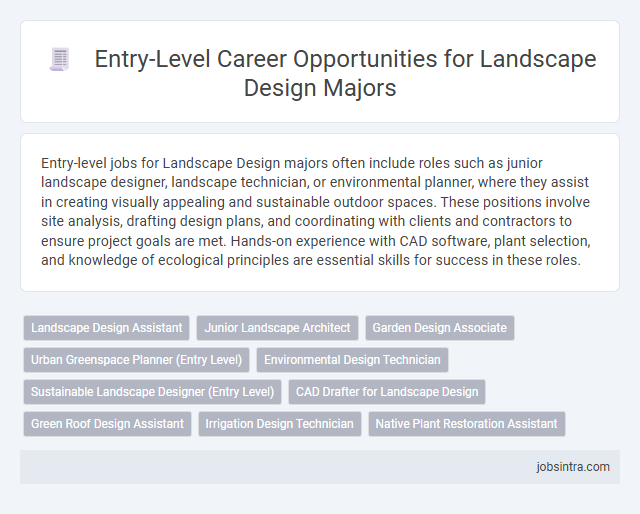 Entry-Level Career Opportunities for Landscape Design Majors

Entry-level jobs for Landscape Design majors often include roles such as junior landscape designer, landscape technician, or environmental planner, where they assist in creating visually appealing and sustainable outdoor spaces. These positions involve site analysis, drafting design plans, and coordinating with clients and contractors to ensure project goals are met. Hands-on experience with CAD software, plant selection, and knowledge of ecological principles are essential skills for success in these roles.

Landscape Design Assistant
Junior Landscape Architect
Garden Design Associate
Urban Greenspace Planner (Entry Level)
Environmental Design Technician
Sustainable Landscape Designer (Entry Level)
CAD Drafter for Landscape Design
Green Roof Design Assistant
Irrigation Design Technician
Native Plant Restoration Assistant

jobsintra.com