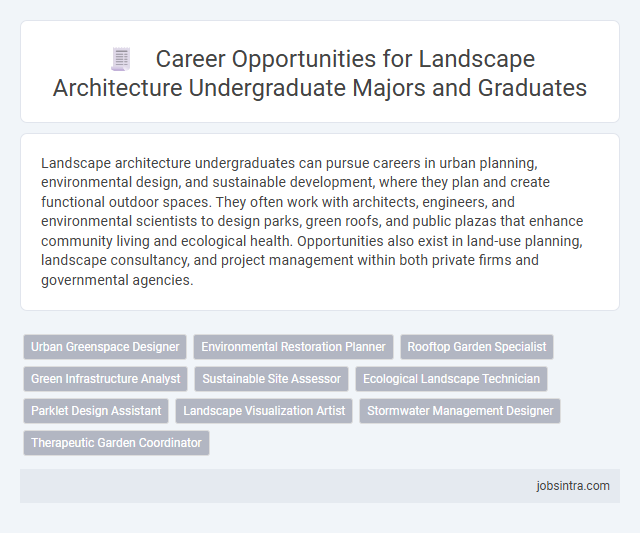 Career Opportunities for Landscape Architecture Undergraduate Majors and Graduates

Landscape architecture undergraduates can pursue careers in urban planning, environmental design, and sustainable development, where they plan and create functional outdoor spaces. They often work with architects, engineers, and environmental scientists to design parks, green roofs, and public plazas that enhance community living and ecological health. Opportunities also exist in land-use planning, landscape consultancy, and project management within both private firms and governmental agencies.

Urban Greenspace Designer
Environmental Restoration Planner
Rooftop Garden Specialist
Green Infrastructure Analyst
Sustainable Site Assessor
Ecological Landscape Technician
Parklet Design Assistant
Landscape Visualization Artist
Stormwater Management Designer
Therapeutic Garden Coordinator

jobsintra.com