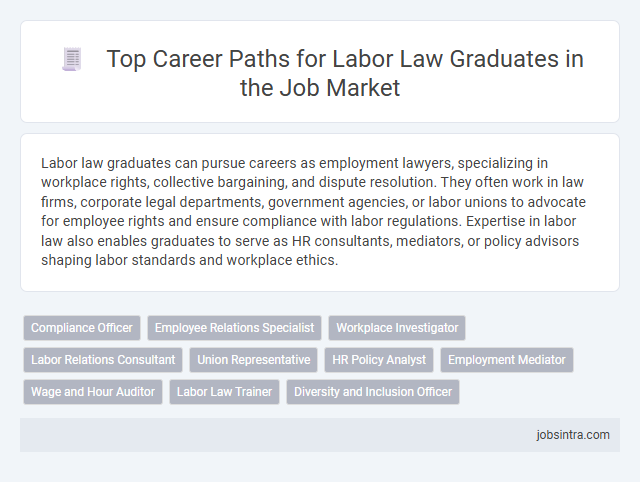 Top Career Paths for Labor Law Graduates in the Job Market

Labor law graduates can pursue careers as employment lawyers, specializing in workplace rights, collective bargaining, and dispute resolution. They often work in law firms, corporate legal departments, government agencies, or labor unions to advocate for employee rights and ensure compliance with labor regulations. Expertise in labor law also enables graduates to serve as HR consultants, mediators, or policy advisors shaping labor standards and workplace ethics.

Compliance Officer
Employee Relations Specialist
Workplace Investigator
Labor Relations Consultant
Union Representative
HR Policy Analyst
Employment Mediator
Wage and Hour Auditor
Labor Law Trainer
Diversity and Inclusion Officer

jobsintra.com