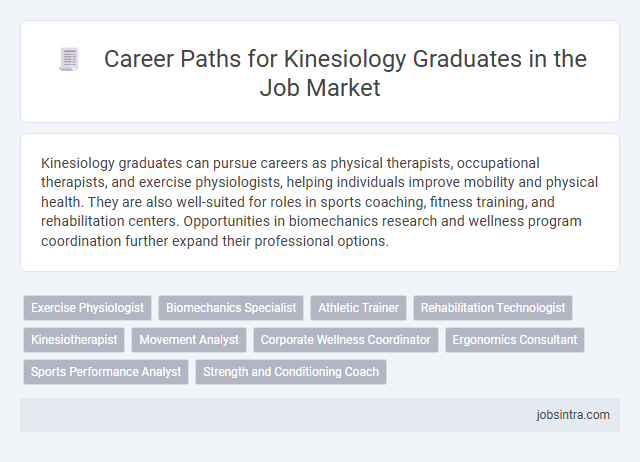 Career Paths for Kinesiology Graduates in the Job Market

Kinesiology graduates can pursue careers as physical therapists, occupational therapists, and exercise physiologists, helping individuals improve mobility and physical health. They are also well-suited for roles in sports coaching, fitness training, and rehabilitation centers. Opportunities in biomechanics research and wellness program coordination further expand their professional options.

Exercise Physiologist
Biomechanics Specialist
Athletic Trainer
Rehabilitation Technologist
Kinesiotherapist
Movement Analyst
Corporate Wellness Coordinator
Ergonomics Consultant
Sports Performance Analyst
Strength and Conditioning Coach

jobsintra.com