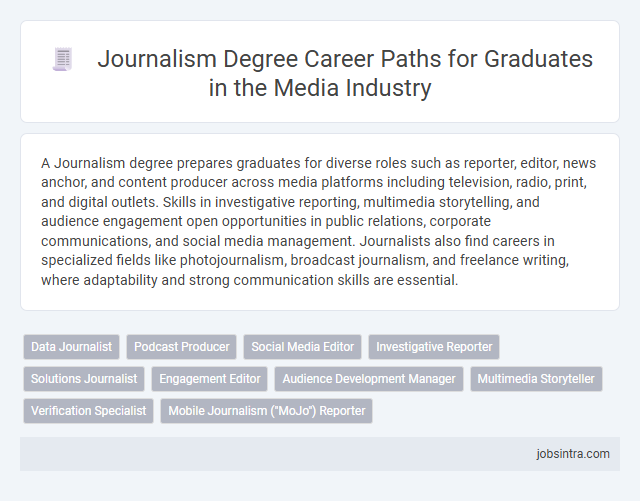 Journalism Degree Career Paths for Graduates in the Media Industry

A Journalism degree prepares graduates for diverse roles such as reporter, editor, news anchor, and content producer across media platforms including television, radio, print, and digital outlets. Skills in investigative reporting, multimedia storytelling, and audience engagement open opportunities in public relations, corporate communications, and social media management. Journalists also find careers in specialized fields like photojournalism, broadcast journalism, and freelance writing, where adaptability and strong communication skills are essential.

Data Journalist
Podcast Producer
Social Media Editor
Investigative Reporter
Solutions Journalist
Engagement Editor
Audience Development Manager
Multimedia Storyteller
Verification Specialist
Mobile Journalism ("MoJo") Reporter

jobsintra.com