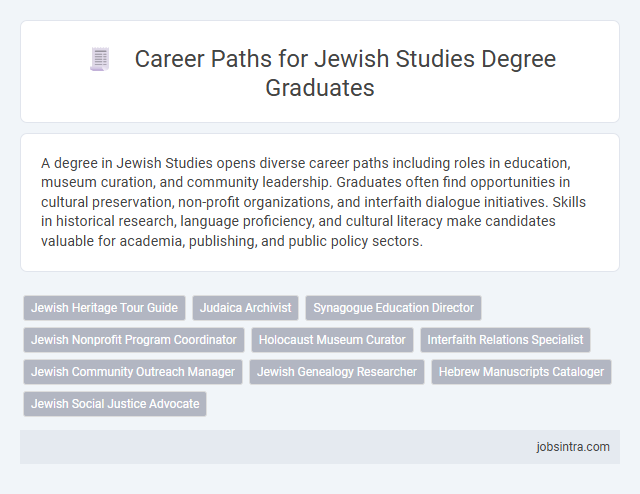 Career Paths for Jewish Studies Degree Graduates

A degree in Jewish Studies opens diverse career paths including roles in education, museum curation, and community leadership. Graduates often find opportunities in cultural preservation, non-profit organizations, and interfaith dialogue initiatives. Skills in historical research, language proficiency, and cultural literacy make candidates valuable for academia, publishing, and public policy sectors.

Jewish Heritage Tour Guide
Judaica Archivist
Synagogue Education Director
Jewish Nonprofit Program Coordinator
Holocaust Museum Curator
Interfaith Relations Specialist
Jewish Community Outreach Manager
Jewish Genealogy Researcher
Hebrew Manuscripts Cataloger
Jewish Social Justice Advocate

jobsintra.com