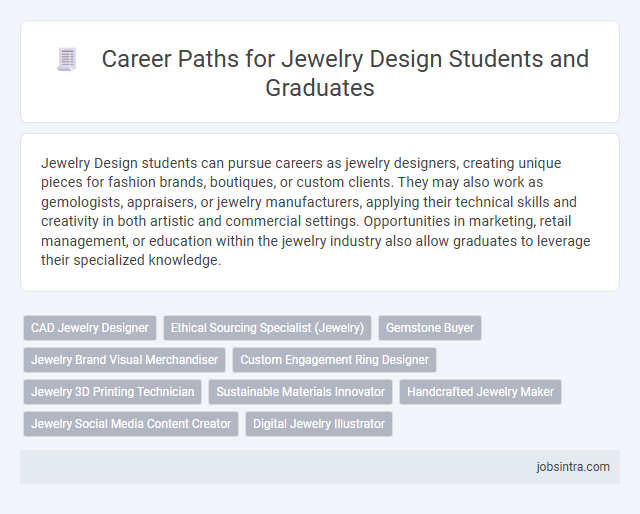 Career Paths for Jewelry Design Students and Graduates

Jewelry Design students can pursue careers as jewelry designers, creating unique pieces for fashion brands, boutiques, or custom clients. They may also work as gemologists, appraisers, or jewelry manufacturers, applying their technical skills and creativity in both artistic and commercial settings. Opportunities in marketing, retail management, or education within the jewelry industry also allow graduates to leverage their specialized knowledge.

CAD Jewelry Designer
Ethical Sourcing Specialist (Jewelry)
Gemstone Buyer
Jewelry Brand Visual Merchandiser
Custom Engagement Ring Designer
Jewelry 3D Printing Technician
Sustainable Materials Innovator
Handcrafted Jewelry Maker
Jewelry Social Media Content Creator
Digital Jewelry Illustrator

jobsintra.com