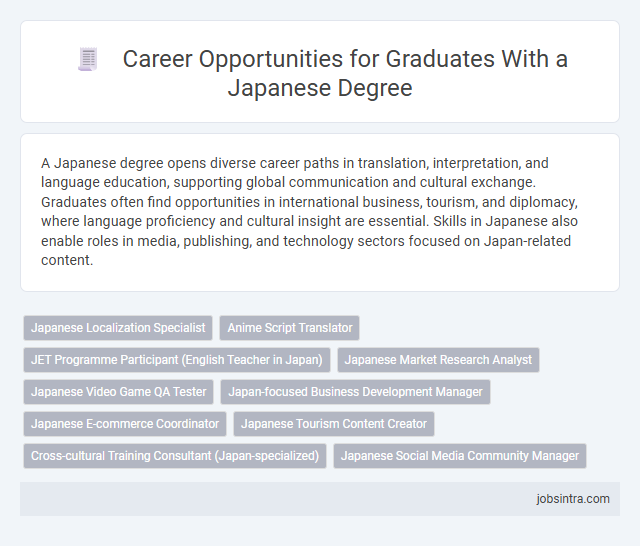 Career Opportunities for Graduates With a Japanese Degree

A Japanese degree opens diverse career paths in translation, interpretation, and language education, supporting global communication and cultural exchange. Graduates often find opportunities in international business, tourism, and diplomacy, where language proficiency and cultural insight are essential. Skills in Japanese also enable roles in media, publishing, and technology sectors focused on Japan-related content.

Japanese Localization Specialist

Anime Script Translator

JET Programme Participant (English Teacher in Japan)

Japanese Market Research Analyst

Japanese Video Game QA Tester

Japan-focused Business Development Manager

Japanese E-commerce Coordinator

Japanese Tourism Content Creator

Cross-cultural Training Consultant (Japan-specialized)

Japanese Social Media Community Manager

jobsintra.com