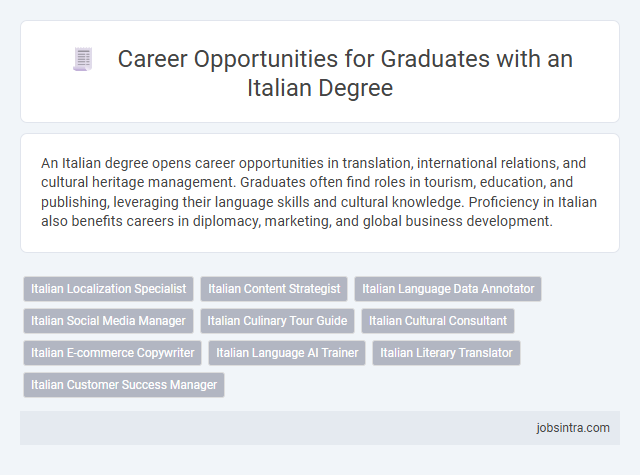 Career Opportunities for Graduates with an Italian Degree

An Italian degree opens career opportunities in translation, international relations, and cultural heritage management. Graduates often find roles in tourism, education, and publishing, leveraging their language skills and cultural knowledge. Proficiency in Italian also benefits careers in diplomacy, marketing, and global business development.

Italian Localization Specialist
Italian Content Strategist
Italian Language Data Annotator
Italian Social Media Manager
Italian Culinary Tour Guide
Italian Cultural Consultant
Italian E-commerce Copywriter
Italian Language AI Trainer
Italian Literary Translator
Italian Customer Success Manager

jobsintra.com