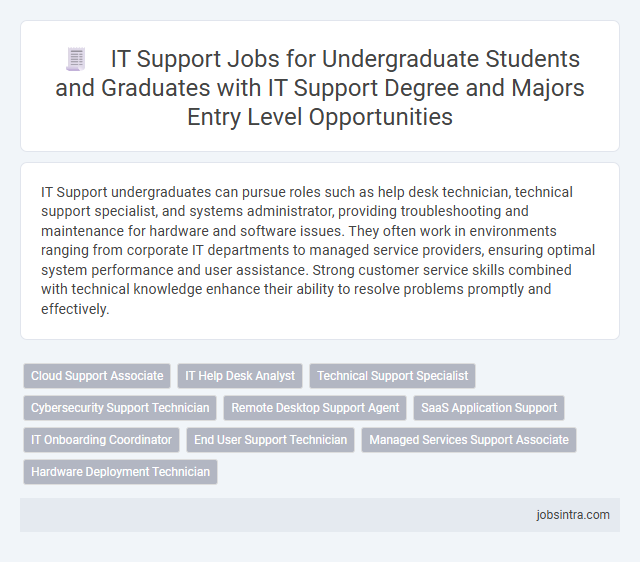 IT Support Jobs for Undergraduate Students and Graduates with IT Support Degree and Majors Entry Level Opportunities

IT Support undergraduates can pursue roles such as help desk technician, technical support specialist, and systems administrator, providing troubleshooting and maintenance for hardware and software issues. They often work in environments ranging from corporate IT departments to managed service providers, ensuring optimal system performance and user assistance. Strong customer service skills combined with technical knowledge enhance their ability to resolve problems promptly and effectively.

Cloud Support Associate
IT Help Desk Analyst
Technical Support Specialist
Cybersecurity Support Technician
Remote Desktop Support Agent
SaaS Application Support
IT Onboarding Coordinator
End User Support Technician
Managed Services Support Associate
Hardware Deployment Technician

jobsintra.com