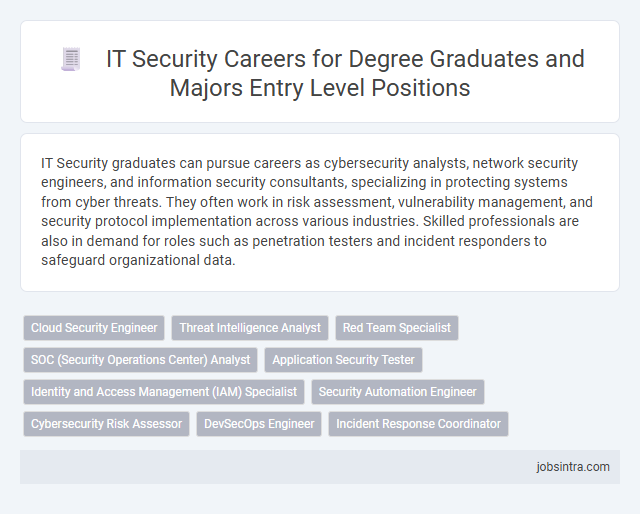 IT Security Careers for Degree Graduates and Majors Entry Level Positions

IT Security graduates can pursue careers as cybersecurity analysts, network security engineers, and information security consultants, specializing in protecting systems from cyber threats. They often work in risk assessment, vulnerability management, and security protocol implementation across various industries. Skilled professionals are also in demand for roles such as penetration testers and incident responders to safeguard organizational data.

Cloud Security Engineer
Threat Intelligence Analyst
Red Team Specialist
SOC (Security Operations Center) Analyst
Application Security Tester
Identity and Access Management (IAM) Specialist
Security Automation Engineer
Cybersecurity Risk Assessor
DevSecOps Engineer
Incident Response Coordinator

jobsintra.com