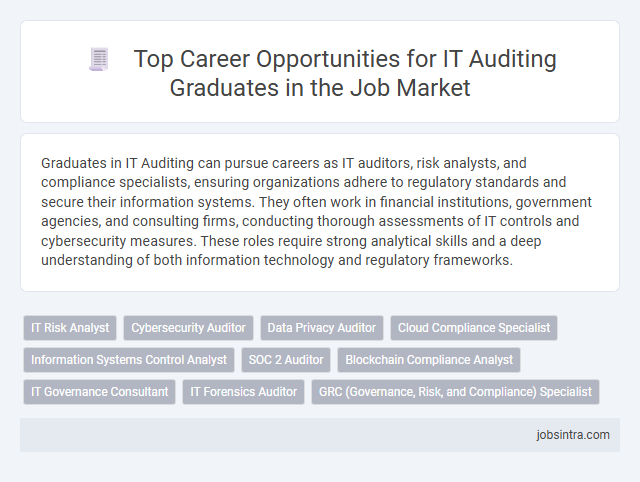 Top Career Opportunities for IT Auditing Graduates in the Job Market

Graduates in IT Auditing can pursue careers as IT auditors, risk analysts, and compliance specialists, ensuring organizations adhere to regulatory standards and secure their information systems. They often work in financial institutions, government agencies, and consulting firms, conducting thorough assessments of IT controls and cybersecurity measures. These roles require strong analytical skills and a deep understanding of both information technology and regulatory frameworks.

IT Risk Analyst
Cybersecurity Auditor
Data Privacy Auditor
Cloud Compliance Specialist
Information Systems Control Analyst
SOC 2 Auditor
Blockchain Compliance Analyst
IT Governance Consultant
IT Forensics Auditor
GRC (Governance, Risk, and Compliance) Specialist

jobsintra.com