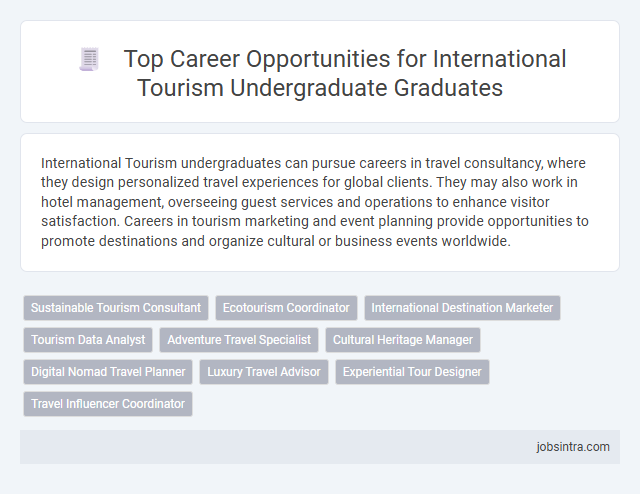 Top Career Opportunities for International Tourism Undergraduate Graduates

International Tourism undergraduates can pursue careers in travel consultancy, where they design personalized travel experiences for global clients. They may also work in hotel management, overseeing guest services and operations to enhance visitor satisfaction. Careers in tourism marketing and event planning provide opportunities to promote destinations and organize cultural or business events worldwide.

Sustainable Tourism Consultant
Ecotourism Coordinator
International Destination Marketer
Tourism Data Analyst
Adventure Travel Specialist
Cultural Heritage Manager
Digital Nomad Travel Planner
Luxury Travel Advisor
Experiential Tour Designer
Travel Influencer Coordinator

jobsintra.com