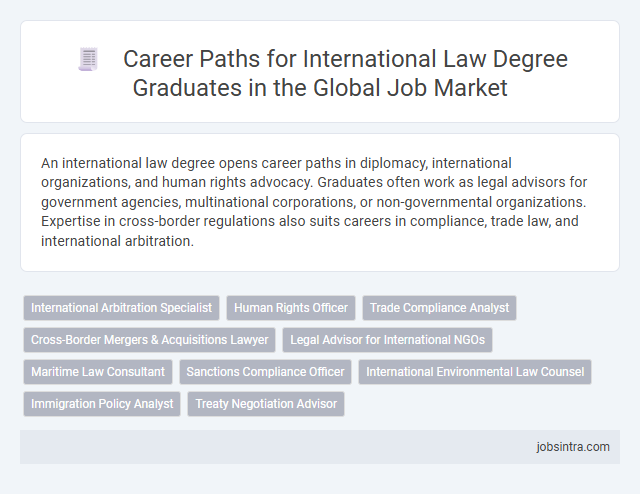 Career Paths for International Law Degree Graduates in the Global Job Market

An international law degree opens career paths in diplomacy, international organizations, and human rights advocacy. Graduates often work as legal advisors for government agencies, multinational corporations, or non-governmental organizations. Expertise in cross-border regulations also suits careers in compliance, trade law, and international arbitration.

International Arbitration Specialist
Human Rights Officer
Trade Compliance Analyst
Cross-Border Mergers & Acquisitions Lawyer
Legal Advisor for International NGOs
Maritime Law Consultant
Sanctions Compliance Officer
International Environmental Law Counsel
Immigration Policy Analyst
Treaty Negotiation Advisor

jobsintra.com