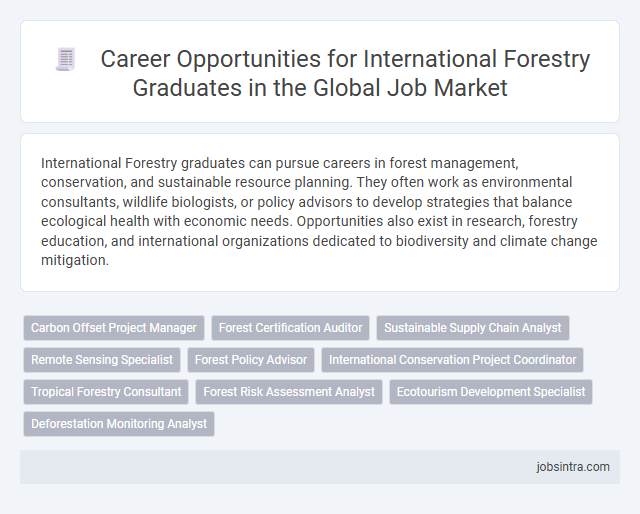 Career Opportunities for International Forestry Graduates in the Global Job Market

International Forestry graduates can pursue careers in forest management, conservation, and sustainable resource planning. They often work as environmental consultants, wildlife biologists, or policy advisors to develop strategies that balance ecological health with economic needs. Opportunities also exist in research, forestry education, and international organizations dedicated to biodiversity and climate change mitigation.

Carbon Offset Project Manager
Forest Certification Auditor
Sustainable Supply Chain Analyst
Remote Sensing Specialist
Forest Policy Advisor
International Conservation Project Coordinator
Tropical Forestry Consultant
Forest Risk Assessment Analyst
Ecotourism Development Specialist
Deforestation Monitoring Analyst

jobsintra.com