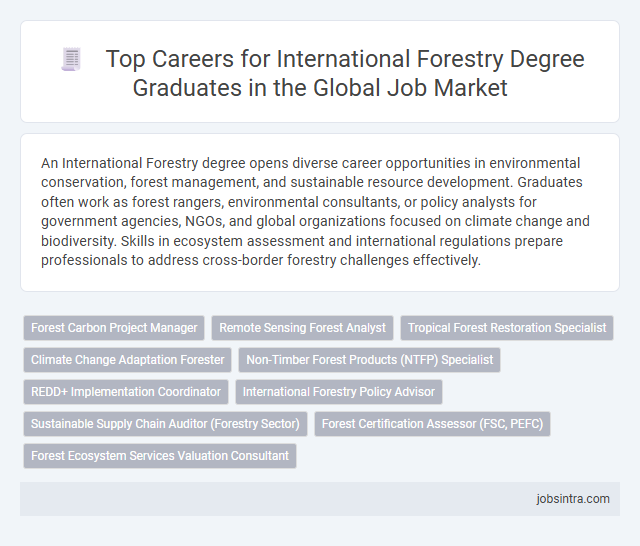 Top Careers for International Forestry Degree Graduates in the Global Job Market

An International Forestry degree opens diverse career opportunities in environmental conservation, forest management, and sustainable resource development. Graduates often work as forest rangers, environmental consultants, or policy analysts for government agencies, NGOs, and global organizations focused on climate change and biodiversity. Skills in ecosystem assessment and international regulations prepare professionals to address cross-border forestry challenges effectively.

Forest Carbon Project Manager

Remote Sensing Forest Analyst

Tropical Forest Restoration Specialist

Climate Change Adaptation Forester

Non-Timber Forest Products (NTFP) Specialist

REDD+ Implementation Coordinator

International Forestry Policy Advisor

Sustainable Supply Chain Auditor (Forestry Sector)

Forest Certification Assessor (FSC, PEFC)

Forest Ecosystem Services Valuation Consultant

jobsintra.com