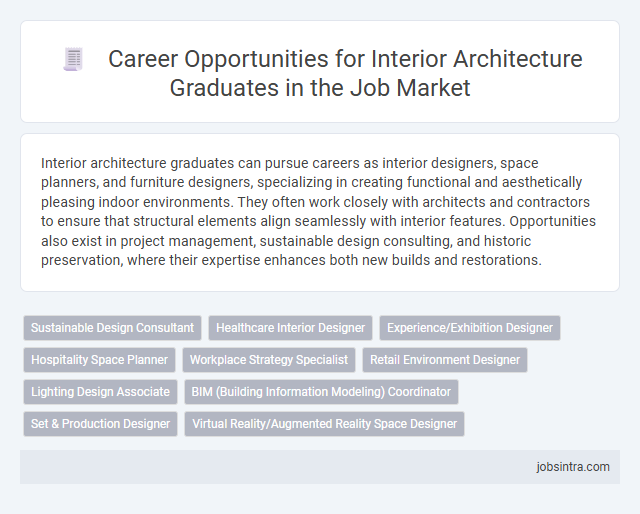 Career Opportunities for Interior Architecture Graduates in the Job Market

Interior architecture graduates can pursue careers as interior designers, space planners, and furniture designers, specializing in creating functional and aesthetically pleasing indoor environments. They often work closely with architects and contractors to ensure that structural elements align seamlessly with interior features. Opportunities also exist in project management, sustainable design consulting, and historic preservation, where their expertise enhances both new builds and restorations.

Sustainable Design Consultant
Healthcare Interior Designer
Experience/Exhibition Designer
Hospitality Space Planner
Workplace Strategy Specialist
Retail Environment Designer
Lighting Design Associate
BIM (Building Information Modeling) Coordinator
Set & Production Designer
Virtual Reality/Augmented Reality Space Designer

jobsintra.com