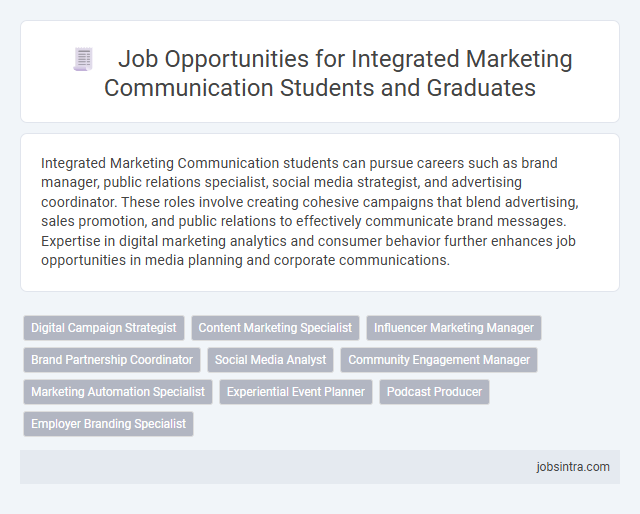 Job Opportunities for Integrated Marketing Communication Students and Graduates

Integrated Marketing Communication students can pursue careers such as brand manager, public relations specialist, social media strategist, and advertising coordinator. These roles involve creating cohesive campaigns that blend advertising, sales promotion, and public relations to effectively communicate brand messages. Expertise in digital marketing analytics and consumer behavior further enhances job opportunities in media planning and corporate communications.

Digital Campaign Strategist
Content Marketing Specialist
Influencer Marketing Manager
Brand Partnership Coordinator
Social Media Analyst
Community Engagement Manager
Marketing Automation Specialist
Experiential Event Planner
Podcast Producer
Employer Branding Specialist

jobsintra.com