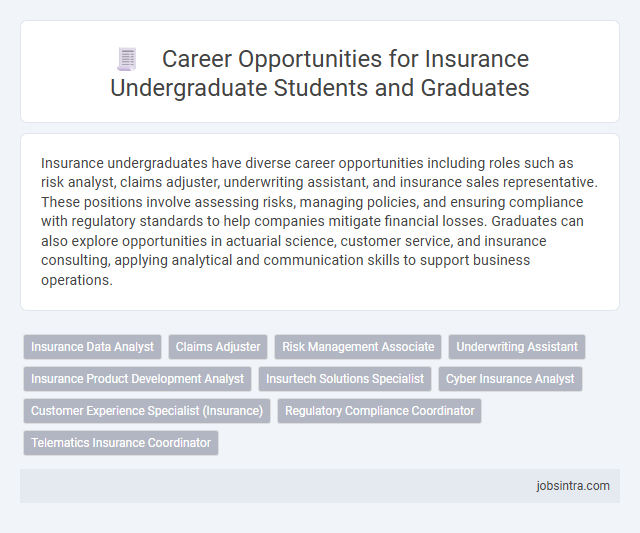 Career Opportunities for Insurance Undergraduate Students and Graduates

Insurance undergraduates have diverse career opportunities including roles such as risk analyst, claims adjuster, underwriting assistant, and insurance sales representative. These positions involve assessing risks, managing policies, and ensuring compliance with regulatory standards to help companies mitigate financial losses. Graduates can also explore opportunities in actuarial science, customer service, and insurance consulting, applying analytical and communication skills to support business operations.

Insurance Data Analyst
Claims Adjuster
Risk Management Associate
Underwriting Assistant
Insurance Product Development Analyst
Insurtech Solutions Specialist
Cyber Insurance Analyst
Customer Experience Specialist (Insurance)
Regulatory Compliance Coordinator
Telematics Insurance Coordinator

jobsintra.com