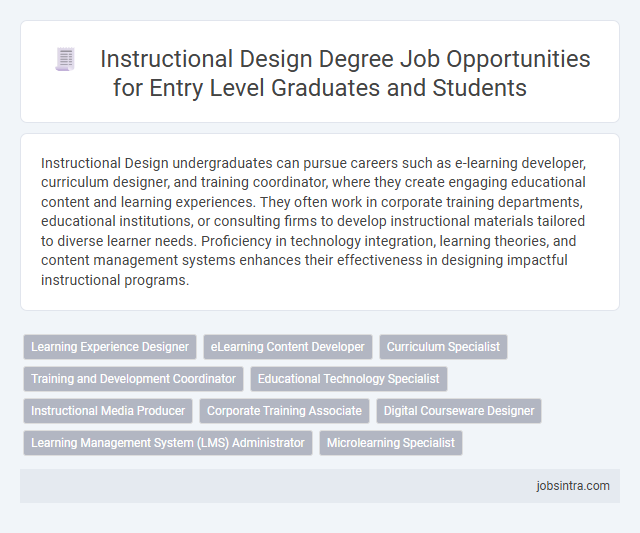 Instructional Design Degree Job Opportunities for Entry Level Graduates and Students

Instructional Design undergraduates can pursue careers such as e-learning developer, curriculum designer, and training coordinator, where they create engaging educational content and learning experiences. They often work in corporate training departments, educational institutions, or consulting firms to develop instructional materials tailored to diverse learner needs. Proficiency in technology integration, learning theories, and content management systems enhances their effectiveness in designing impactful instructional programs.

Learning Experience Designer
eLearning Content Developer
Curriculum Specialist
Training and Development Coordinator
Educational Technology Specialist
Instructional Media Producer
Corporate Training Associate
Digital Courseware Designer
Learning Management System (LMS) Administrator
Microlearning Specialist

jobsintra.com