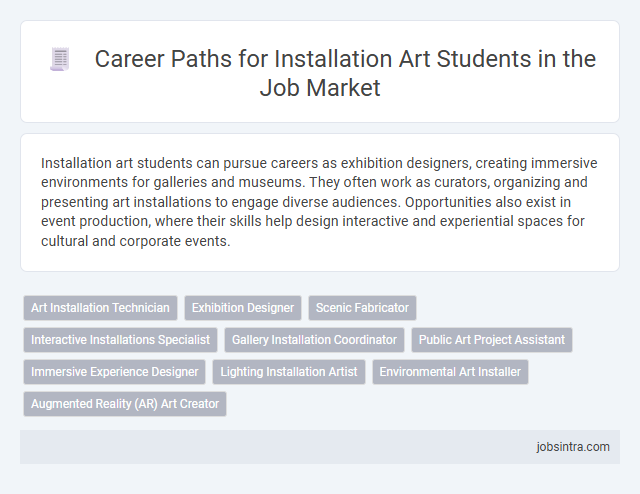 Career Paths for Installation Art Students in the Job Market

Installation art students can pursue careers as exhibition designers, creating immersive environments for galleries and museums. They often work as curators, organizing and presenting art installations to engage diverse audiences. Opportunities also exist in event production, where their skills help design interactive and experiential spaces for cultural and corporate events.

Art Installation Technician
Exhibition Designer
Scenic Fabricator
Interactive Installations Specialist
Gallery Installation Coordinator
Public Art Project Assistant
Immersive Experience Designer
Lighting Installation Artist
Environmental Art Installer
Augmented Reality (AR) Art Creator

jobsintra.com