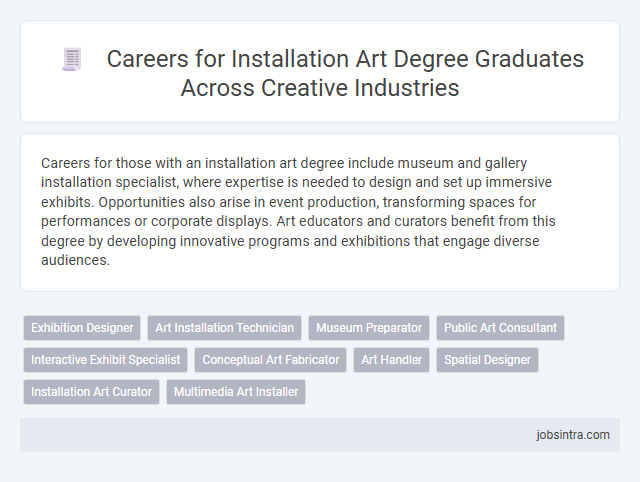 Careers for Installation Art Degree Graduates Across Creative Industries

Careers for those with an installation art degree include museum and gallery installation specialist, where expertise is needed to design and set up immersive exhibits. Opportunities also arise in event production, transforming spaces for performances or corporate displays. Art educators and curators benefit from this degree by developing innovative programs and exhibitions that engage diverse audiences.

Exhibition Designer
Art Installation Technician
Museum Preparator
Public Art Consultant
Interactive Exhibit Specialist
Conceptual Art Fabricator
Art Handler
Spatial Designer
Installation Art Curator
Multimedia Art Installer

jobsintra.com