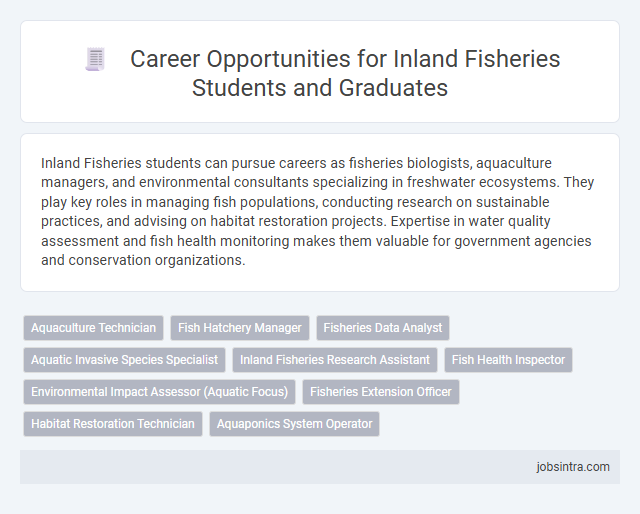 Career Opportunities for Inland Fisheries Students and Graduates

Inland Fisheries students can pursue careers as fisheries biologists, aquaculture managers, and environmental consultants specializing in freshwater ecosystems. They play key roles in managing fish populations, conducting research on sustainable practices, and advising on habitat restoration projects. Expertise in water quality assessment and fish health monitoring makes them valuable for government agencies and conservation organizations.

Aquaculture Technician
Fish Hatchery Manager
Fisheries Data Analyst
Aquatic Invasive Species Specialist
Inland Fisheries Research Assistant
Fish Health Inspector
Environmental Impact Assessor (Aquatic Focus)
Fisheries Extension Officer
Habitat Restoration Technician
Aquaponics System Operator

jobsintra.com