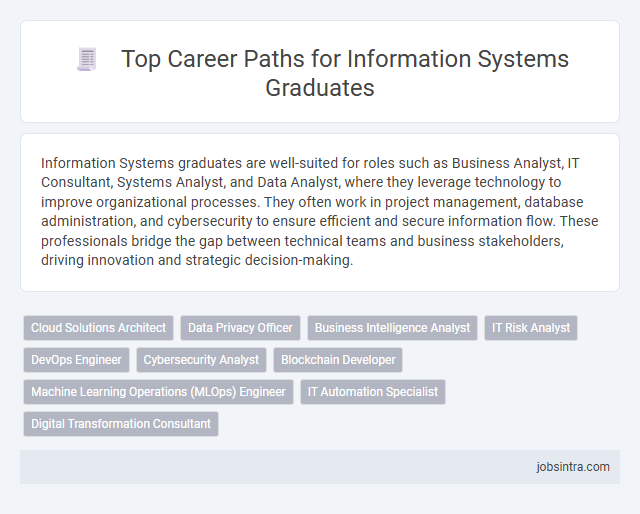 Top Career Paths for Information Systems Graduates

Information Systems graduates are well-suited for roles such as Business Analyst, IT Consultant, Systems Analyst, and Data Analyst, where they leverage technology to improve organizational processes. They often work in project management, database administration, and cybersecurity to ensure efficient and secure information flow. These professionals bridge the gap between technical teams and business stakeholders, driving innovation and strategic decision-making.

Cloud Solutions Architect
Data Privacy Officer
Business Intelligence Analyst
IT Risk Analyst
DevOps Engineer
Cybersecurity Analyst
Blockchain Developer
Machine Learning Operations (MLOps) Engineer
IT Automation Specialist
Digital Transformation Consultant

jobsintra.com