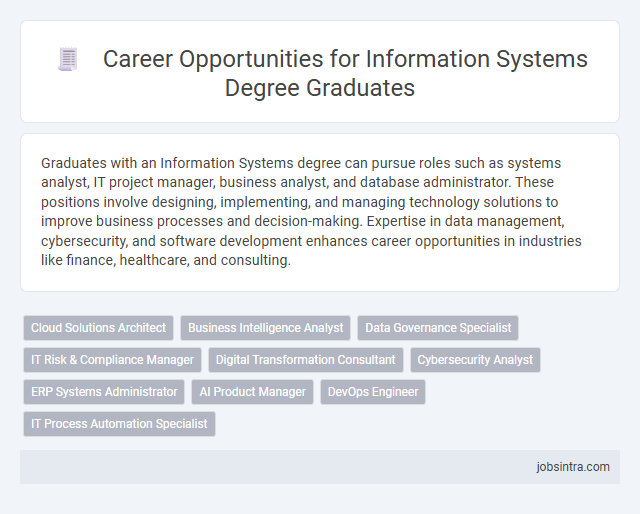 Career Opportunities for Information Systems Degree Graduates

Graduates with an Information Systems degree can pursue roles such as systems analyst, IT project manager, business analyst, and database administrator. These positions involve designing, implementing, and managing technology solutions to improve business processes and decision-making. Expertise in data management, cybersecurity, and software development enhances career opportunities in industries like finance, healthcare, and consulting.

Cloud Solutions Architect
Business Intelligence Analyst
Data Governance Specialist
IT Risk & Compliance Manager
Digital Transformation Consultant
Cybersecurity Analyst
ERP Systems Administrator
AI Product Manager
DevOps Engineer
IT Process Automation Specialist

jobsintra.com