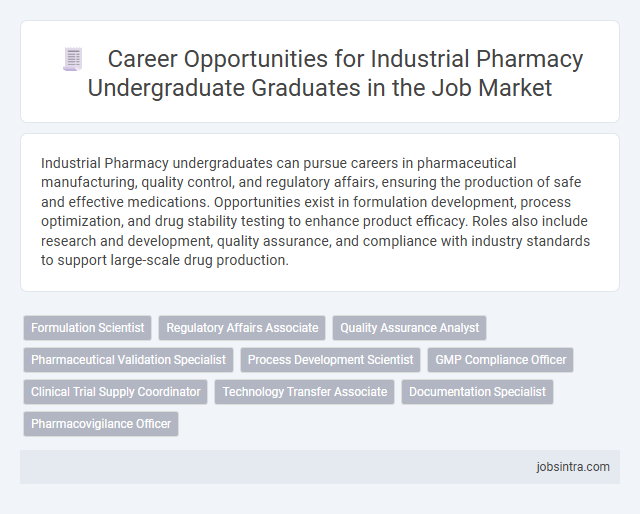 Career Opportunities for Industrial Pharmacy Undergraduate Graduates in the Job Market

Industrial Pharmacy undergraduates can pursue careers in pharmaceutical manufacturing, quality control, and regulatory affairs, ensuring the production of safe and effective medications. Opportunities exist in formulation development, process optimization, and drug stability testing to enhance product efficacy. Roles also include research and development, quality assurance, and compliance with industry standards to support large-scale drug production.

Formulation Scientist
Regulatory Affairs Associate
Quality Assurance Analyst
Pharmaceutical Validation Specialist
Process Development Scientist
GMP Compliance Officer
Clinical Trial Supply Coordinator
Technology Transfer Associate
Documentation Specialist
Pharmacovigilance Officer

jobsintra.com