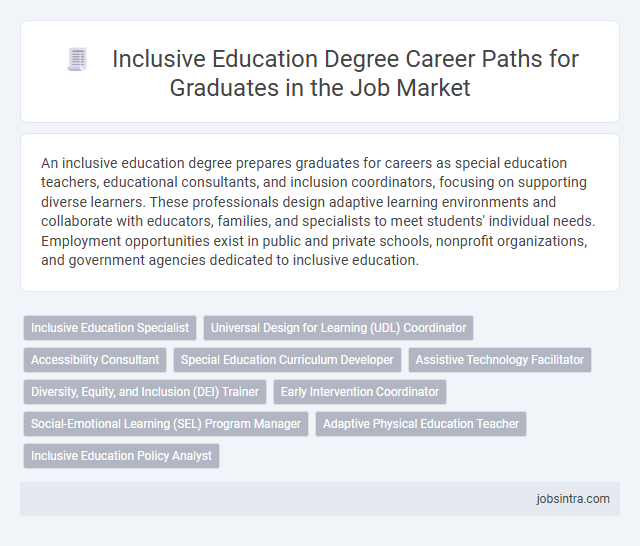 Inclusive Education Degree Career Paths for Graduates in the Job Market

An inclusive education degree prepares graduates for careers as special education teachers, educational consultants, and inclusion coordinators, focusing on supporting diverse learners. These professionals design adaptive learning environments and collaborate with educators, families, and specialists to meet students' individual needs. Employment opportunities exist in public and private schools, nonprofit organizations, and government agencies dedicated to inclusive education.

Inclusive Education Specialist
Universal Design for Learning (UDL) Coordinator
Accessibility Consultant
Special Education Curriculum Developer
Assistive Technology Facilitator
Diversity, Equity, and Inclusion (DEI) Trainer
Early Intervention Coordinator
Social-Emotional Learning (SEL) Program Manager
Adaptive Physical Education Teacher
Inclusive Education Policy Analyst

jobsintra.com