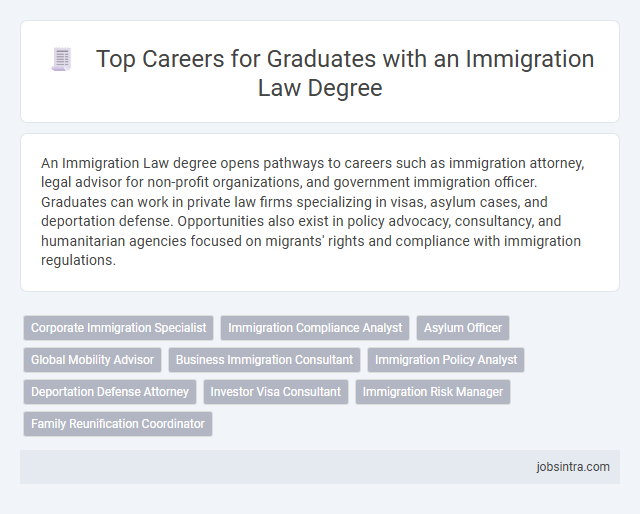 Top Careers for Graduates with an Immigration Law Degree

An Immigration Law degree opens pathways to careers such as immigration attorney, legal advisor for non-profit organizations, and government immigration officer. Graduates can work in private law firms specializing in visas, asylum cases, and deportation defense. Opportunities also exist in policy advocacy, consultancy, and humanitarian agencies focused on migrants' rights and compliance with immigration regulations.

Corporate Immigration Specialist
Immigration Compliance Analyst
Asylum Officer
Global Mobility Advisor
Business Immigration Consultant
Immigration Policy Analyst
Deportation Defense Attorney
Investor Visa Consultant
Immigration Risk Manager
Family Reunification Coordinator

jobsintra.com