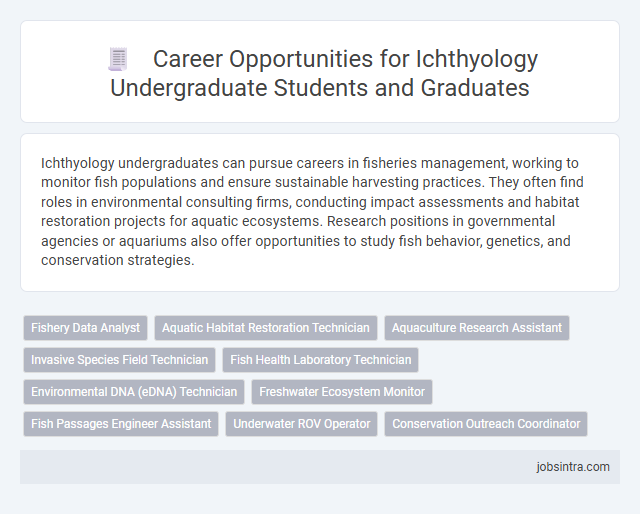 Career Opportunities for Ichthyology Undergraduate Students and Graduates

Ichthyology undergraduates can pursue careers in fisheries management, working to monitor fish populations and ensure sustainable harvesting practices. They often find roles in environmental consulting firms, conducting impact assessments and habitat restoration projects for aquatic ecosystems. Research positions in governmental agencies or aquariums also offer opportunities to study fish behavior, genetics, and conservation strategies.

Fishery Data Analyst
Aquatic Habitat Restoration Technician
Aquaculture Research Assistant
Invasive Species Field Technician
Fish Health Laboratory Technician
Environmental DNA (eDNA) Technician
Freshwater Ecosystem Monitor
Fish Passages Engineer Assistant
Underwater ROV Operator
Conservation Outreach Coordinator

jobsintra.com