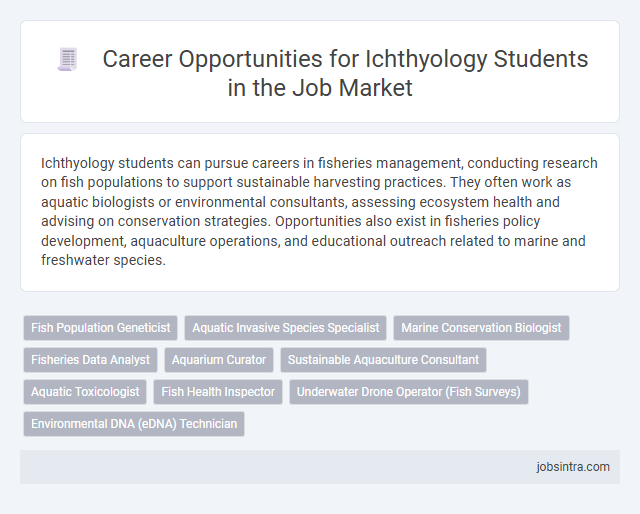 Career Opportunities for Ichthyology Students in the Job Market

Ichthyology students can pursue careers in fisheries management, conducting research on fish populations to support sustainable harvesting practices. They often work as aquatic biologists or environmental consultants, assessing ecosystem health and advising on conservation strategies. Opportunities also exist in fisheries policy development, aquaculture operations, and educational outreach related to marine and freshwater species.

Fish Population Geneticist
Aquatic Invasive Species Specialist
Marine Conservation Biologist
Fisheries Data Analyst
Aquarium Curator
Sustainable Aquaculture Consultant
Aquatic Toxicologist
Fish Health Inspector
Underwater Drone Operator (Fish Surveys)
Environmental DNA (eDNA) Technician

jobsintra.com