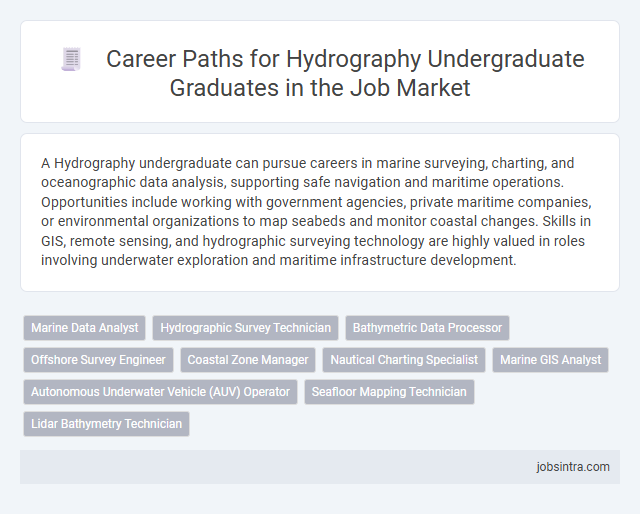 Career Paths for Hydrography Undergraduate Graduates in the Job Market

A Hydrography undergraduate can pursue careers in marine surveying, charting, and oceanographic data analysis, supporting safe navigation and maritime operations. Opportunities include working with government agencies, private maritime companies, or environmental organizations to map seabeds and monitor coastal changes. Skills in GIS, remote sensing, and hydrographic surveying technology are highly valued in roles involving underwater exploration and maritime infrastructure development.

Marine Data Analyst
Hydrographic Survey Technician
Bathymetric Data Processor
Offshore Survey Engineer
Coastal Zone Manager
Nautical Charting Specialist
Marine GIS Analyst
Autonomous Underwater Vehicle (AUV) Operator
Seafloor Mapping Technician
Lidar Bathymetry Technician

jobsintra.com