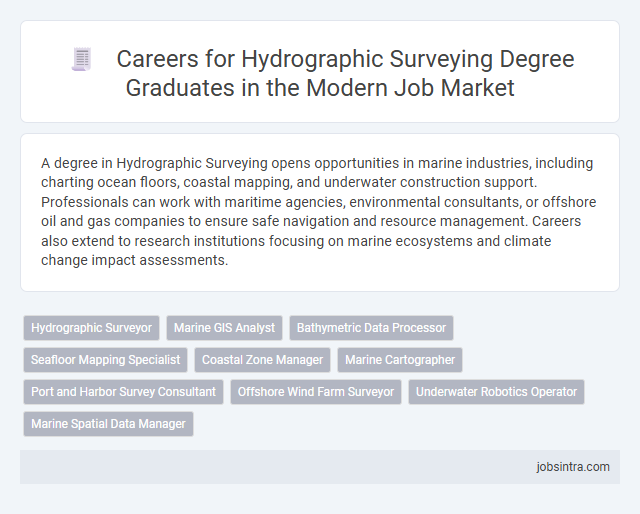 Careers for Hydrographic Surveying Degree Graduates in the Modern Job Market

A degree in Hydrographic Surveying opens opportunities in marine industries, including charting ocean floors, coastal mapping, and underwater construction support. Professionals can work with maritime agencies, environmental consultants, or offshore oil and gas companies to ensure safe navigation and resource management. Careers also extend to research institutions focusing on marine ecosystems and climate change impact assessments.

Hydrographic Surveyor
Marine GIS Analyst
Bathymetric Data Processor
Seafloor Mapping Specialist
Coastal Zone Manager
Marine Cartographer
Port and Harbor Survey Consultant
Offshore Wind Farm Surveyor
Underwater Robotics Operator
Marine Spatial Data Manager

jobsintra.com