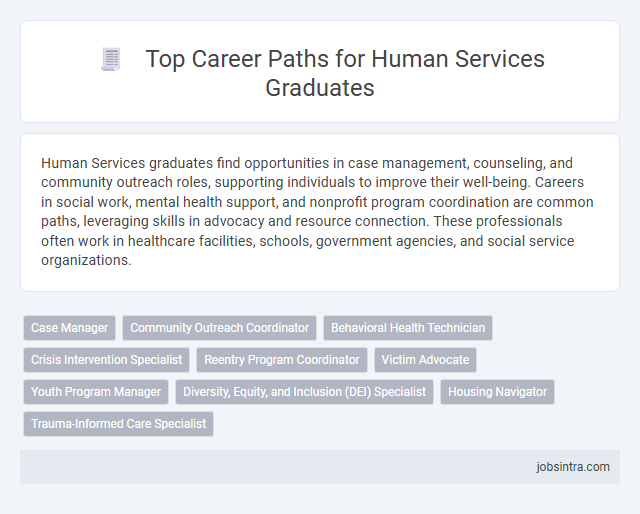 Top Career Paths for Human Services Graduates

Human Services graduates find opportunities in case management, counseling, and community outreach roles, supporting individuals to improve their well-being. Careers in social work, mental health support, and nonprofit program coordination are common paths, leveraging skills in advocacy and resource connection. These professionals often work in healthcare facilities, schools, government agencies, and social service organizations.

Case Manager
Community Outreach Coordinator
Behavioral Health Technician
Crisis Intervention Specialist
Reentry Program Coordinator
Victim Advocate
Youth Program Manager
Diversity, Equity, and Inclusion (DEI) Specialist
Housing Navigator
Trauma-Informed Care Specialist

jobsintra.com